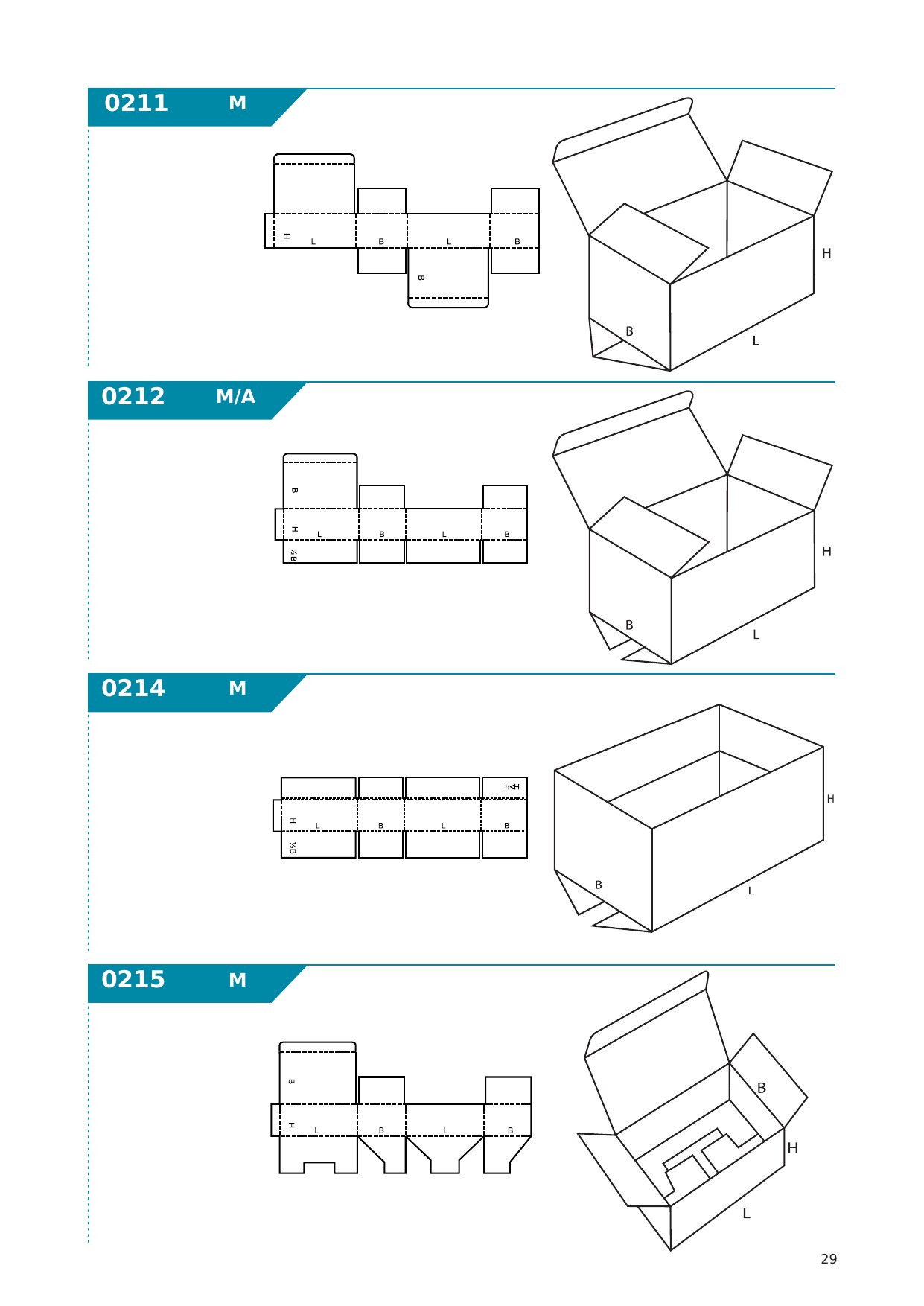 0211 M

H L B L B
B

H
B L

0212 M/A

B
H L B L B
½B

H
B L

0214 M

h<H
H L B L B
½B

H
B L

0215 M

B
H L B L B

B
H
L

29