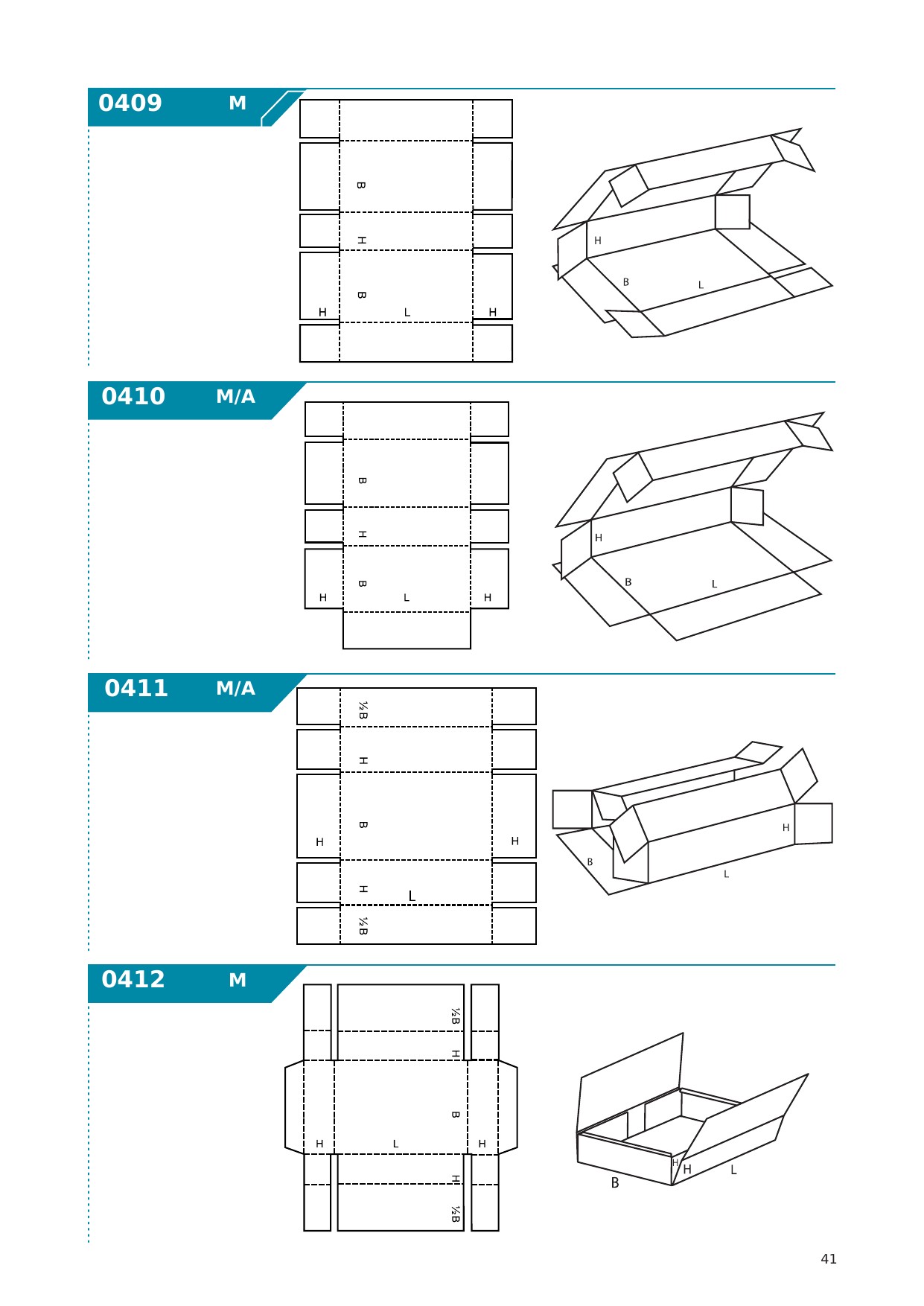 0409 M

B
H
B
H L H

H
B L

0410 M/A

B
H
B
H L H

H
B L

0411 M/A

½B
H
B
H H
H L
½B

H
B L

0412 M

½B
H
B
H L H
H
½B

H H L
B

41