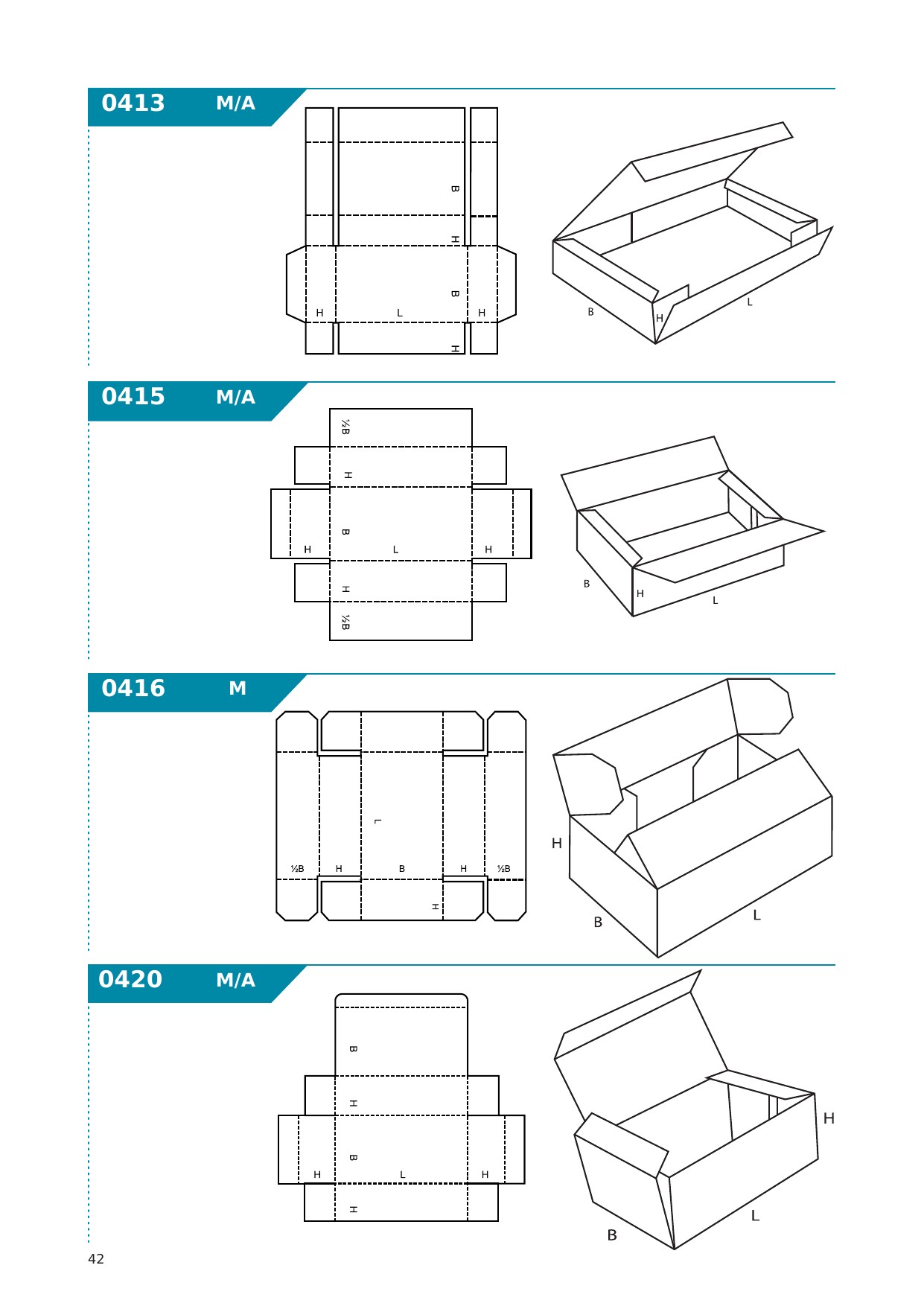 0413 M/A

B
H
B
H L H
H

B H L

0415 M/A

½B
H
B
H L H
H
½B

B H L

0416 M

L
½B H B H ½B
H

H
B L

0420 M/A

B
H
B
H L H
H

H
B L

42