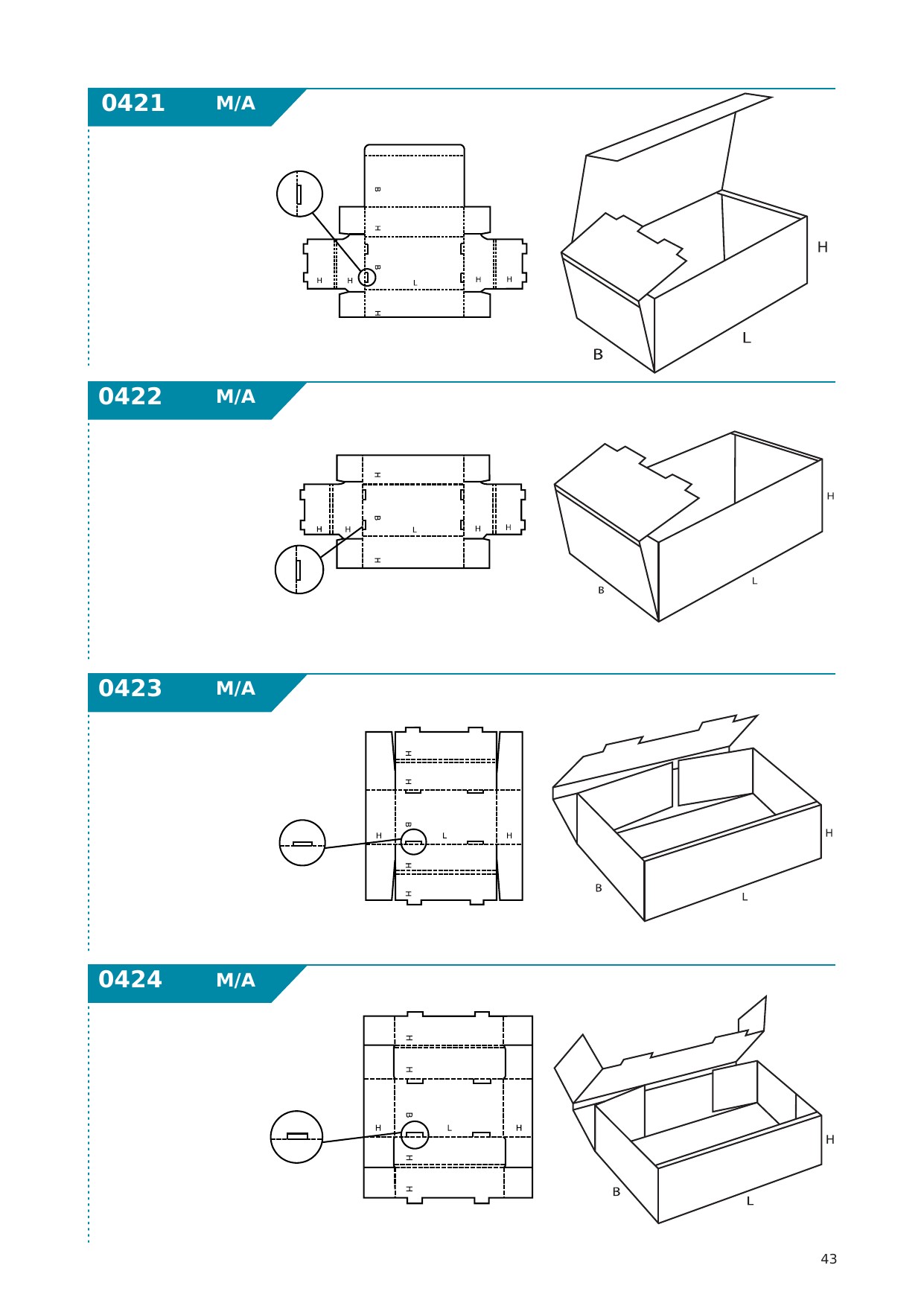 0421 M/A

B
H
B
H H L H H
H

H
L
B

0422 M/A

H
B
H H L H H
H

H
L
B

0423 M/A

H
H
B
H L H
H
H

H
B
L

0424 M/A

H
H
B
H L H
H
H

H
B
L

43