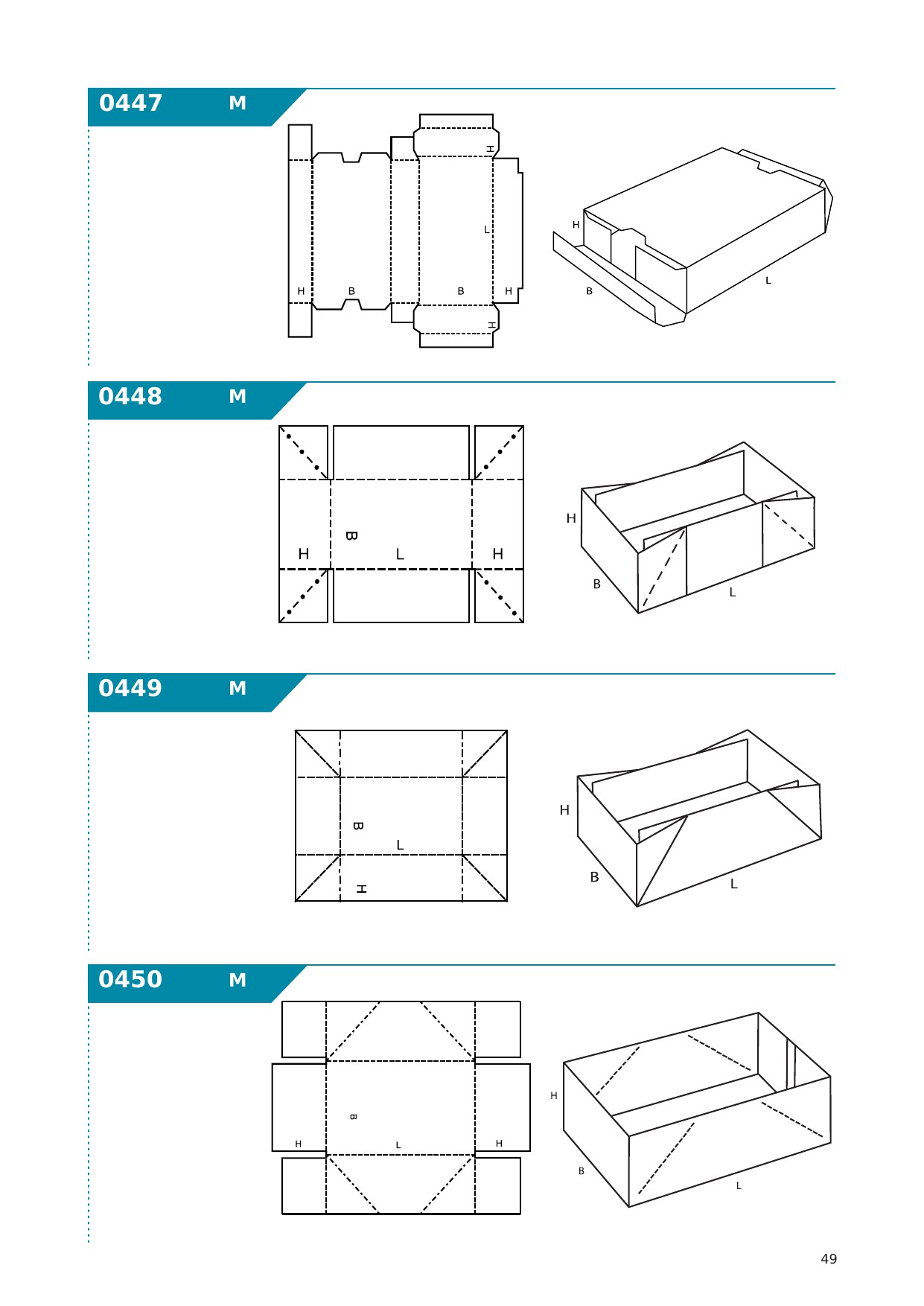 0447 M

H
L
H B B H
H

H
B
L

0448 M

B
H L H

H
B
L

0449 M

B
L
H

H
B
L

0450 M

B
H L H

H
B
L

49