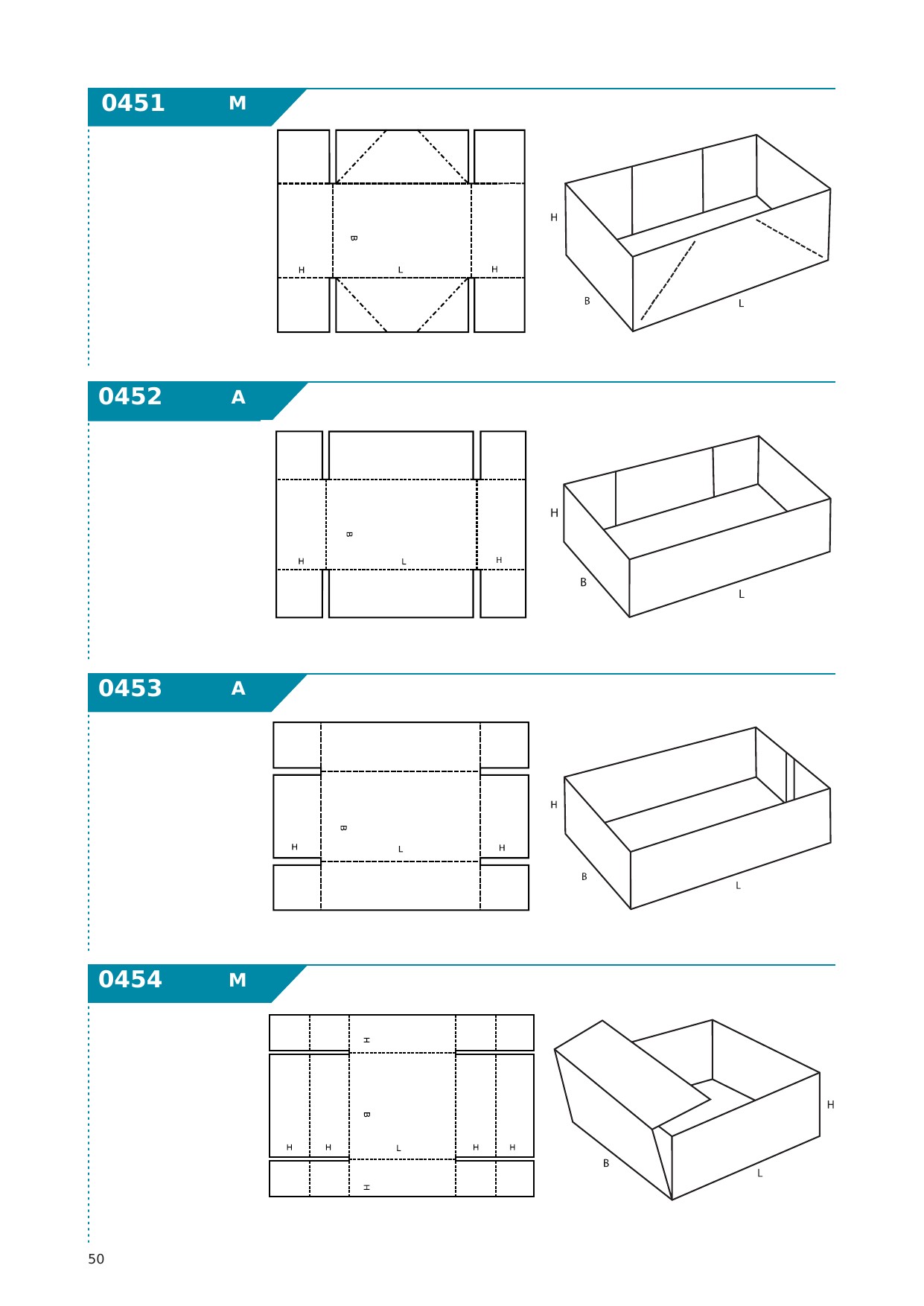 0451 M

B
H L H

H
B L

0452 A

B
H L H

H
B L

0453 A

B
H L H

H
B L

0454 M

H
B
H H L H H
H

H
B L

50