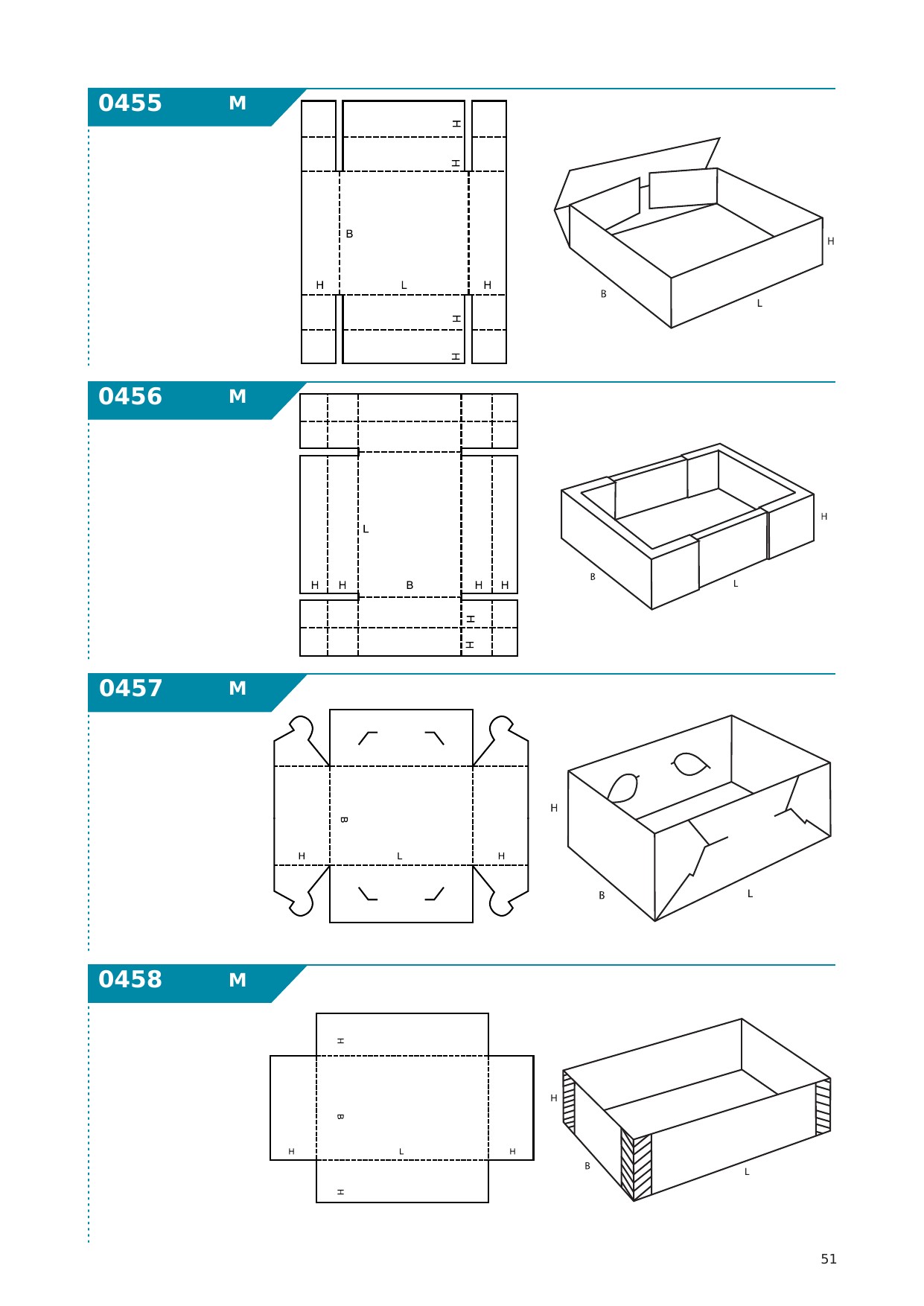 0455 M

H
H
B
H L H
H
H

H
B L

0456 M

L
H H B H H
H
H

H
B L

0457 M

B
H L H

H
B L

0458 M

H
B
H L H
H

H
B L

51