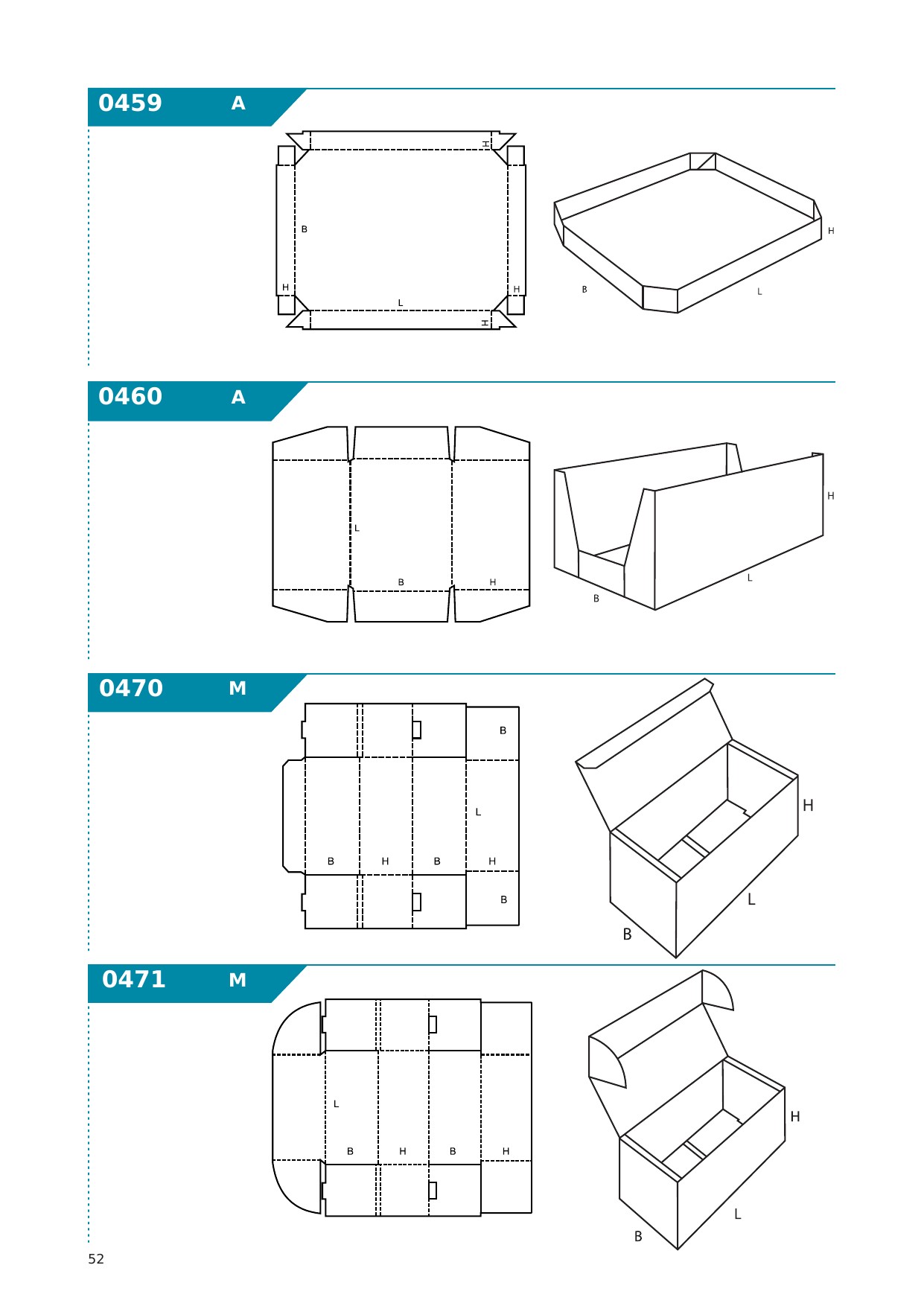 0459 A

H
B
H H
L
H

H
B L

0460 A

L
B H

H
L
B

0470 M

B
L
B H B H
B

H
L
B

0471 M

L
B H B H

H
L
B

52