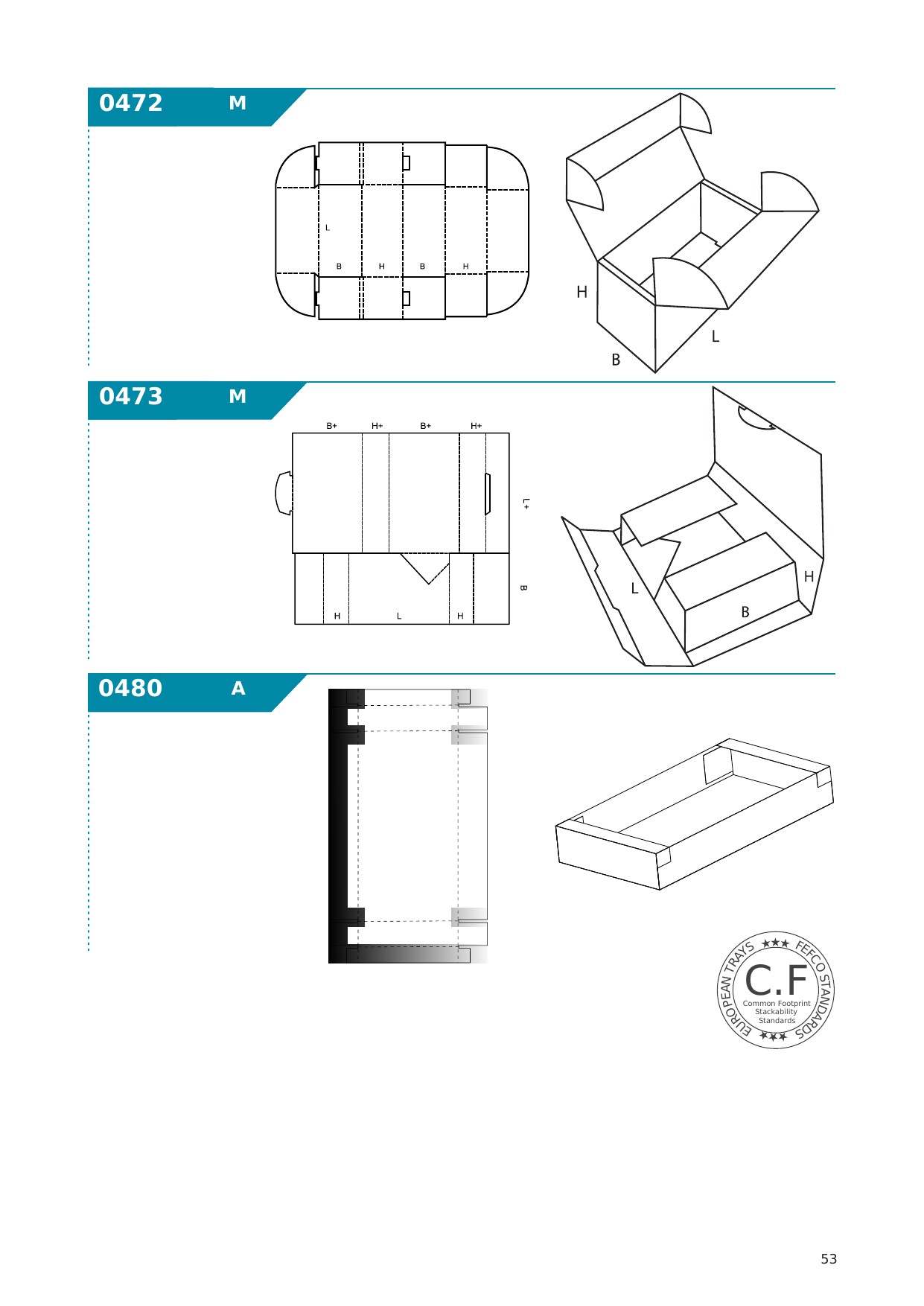 0472 M

L

B H B H

H

L

B

0473 M

B+ H+ B+ H+

L+

B

H L H

L

H

B

0480 A

EUROPEAN TRAYS ★★★ FEFCO STANDARDS ★★★

C.F

Common Footprint Stackability Standards

53