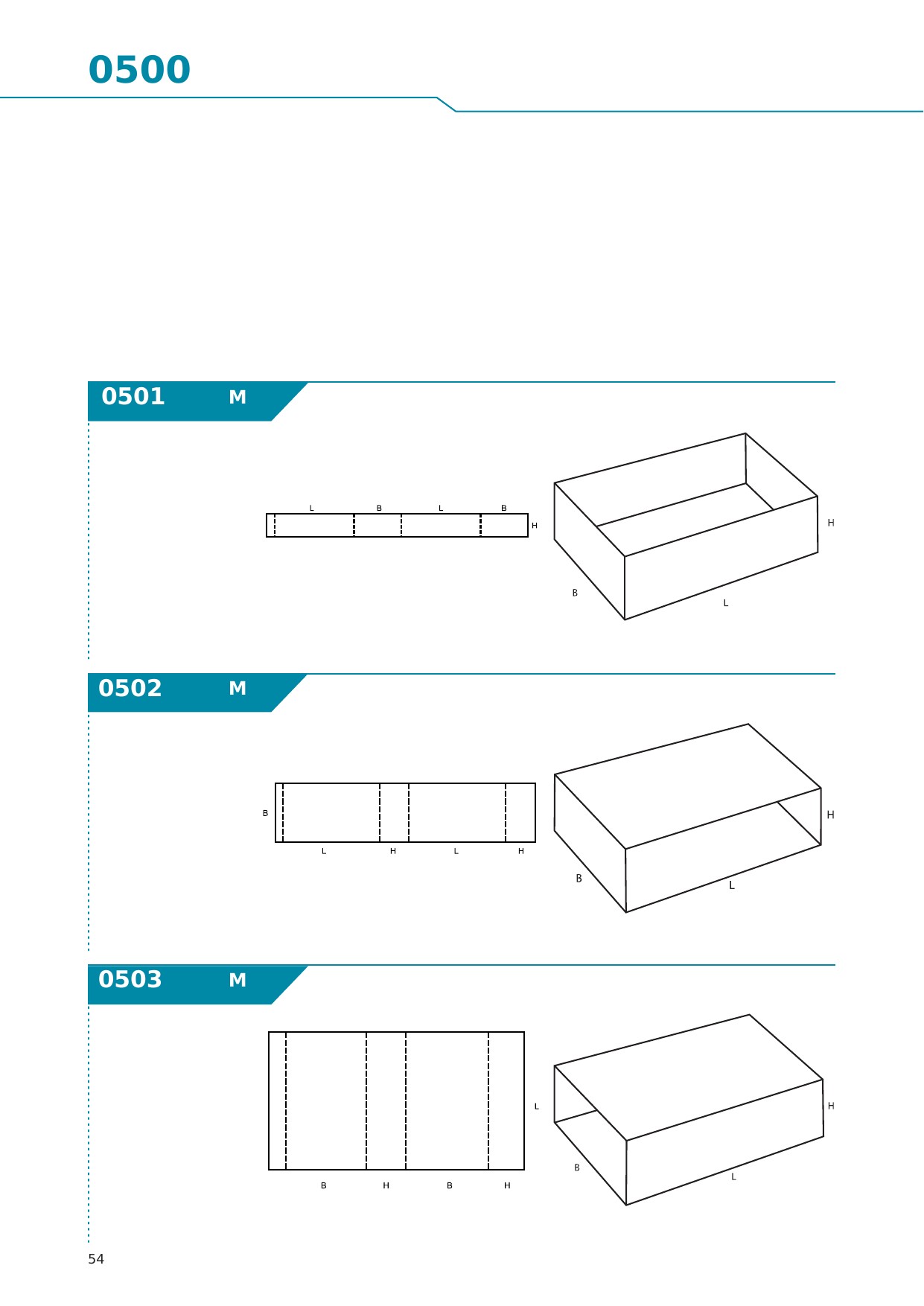 0500

0501 M

L B L B
H

H
B
L

0502 M

B
L H L H

H
B
L

0503 M

L
B H B H

H
B
L

54