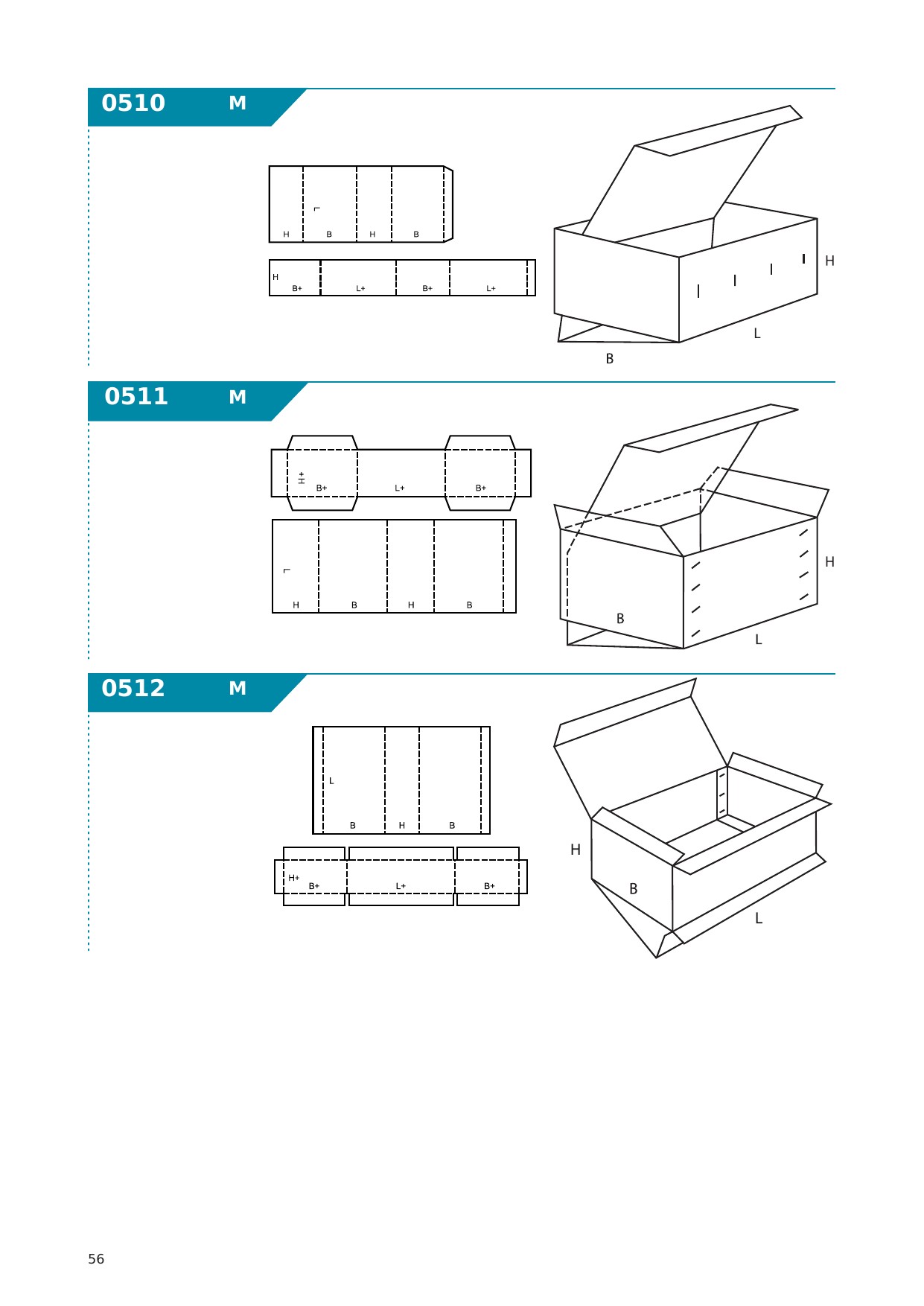 0510 M

L
H B H B

H
B+ L+ B+ L+

H
L
B

0511 M

H+
B+ L+ B+

L
H B H B

H
B
L

0512 M

L
B H B

H+
B+ L+ B+

H
B
L

56