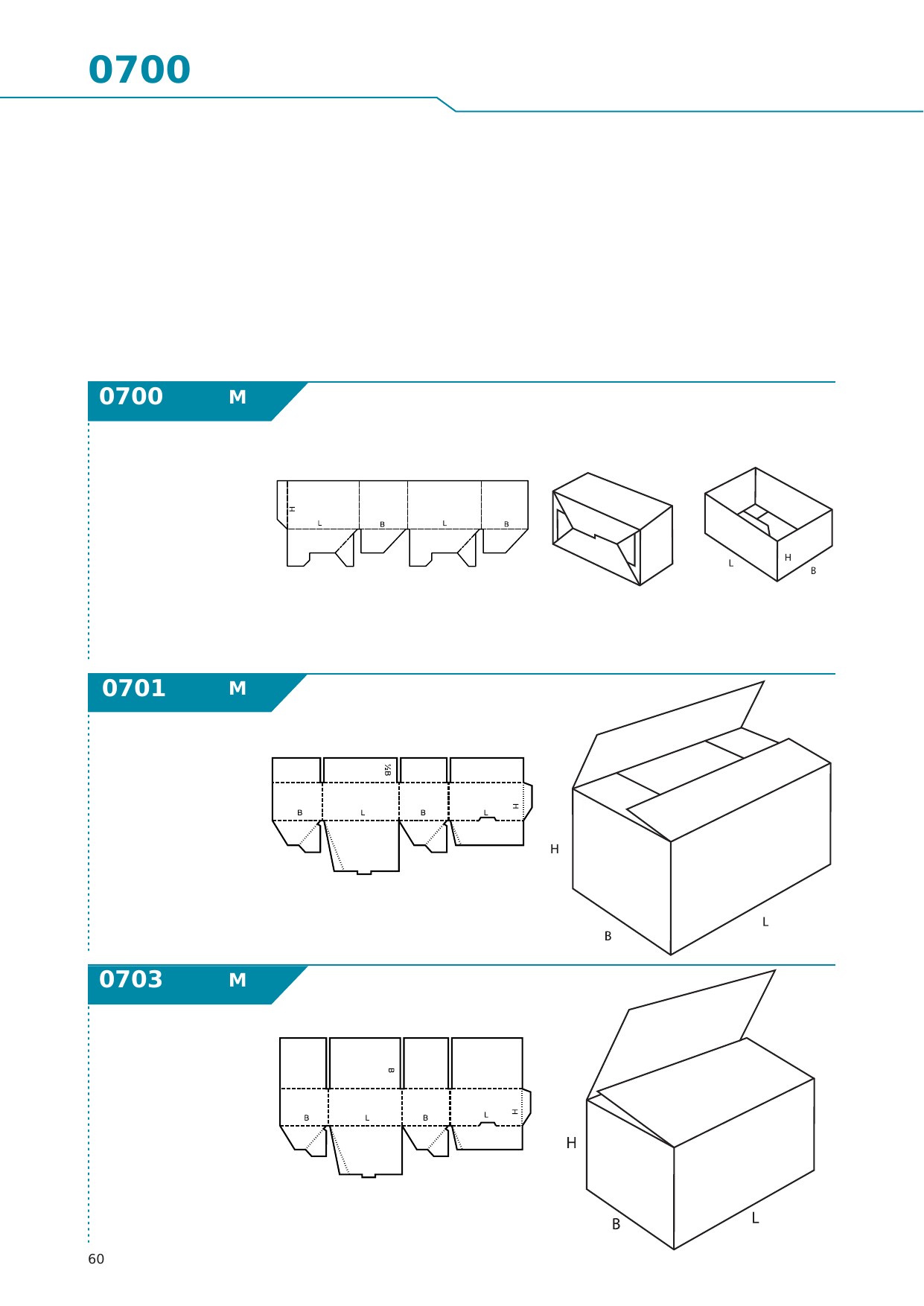 0700

0700 M

H
L
B
L
B

L
H
B

0701 M

½B
B
L
B
L
H

H
B
L

0703 M

B
B
L
B
L
H

H
B
L

60