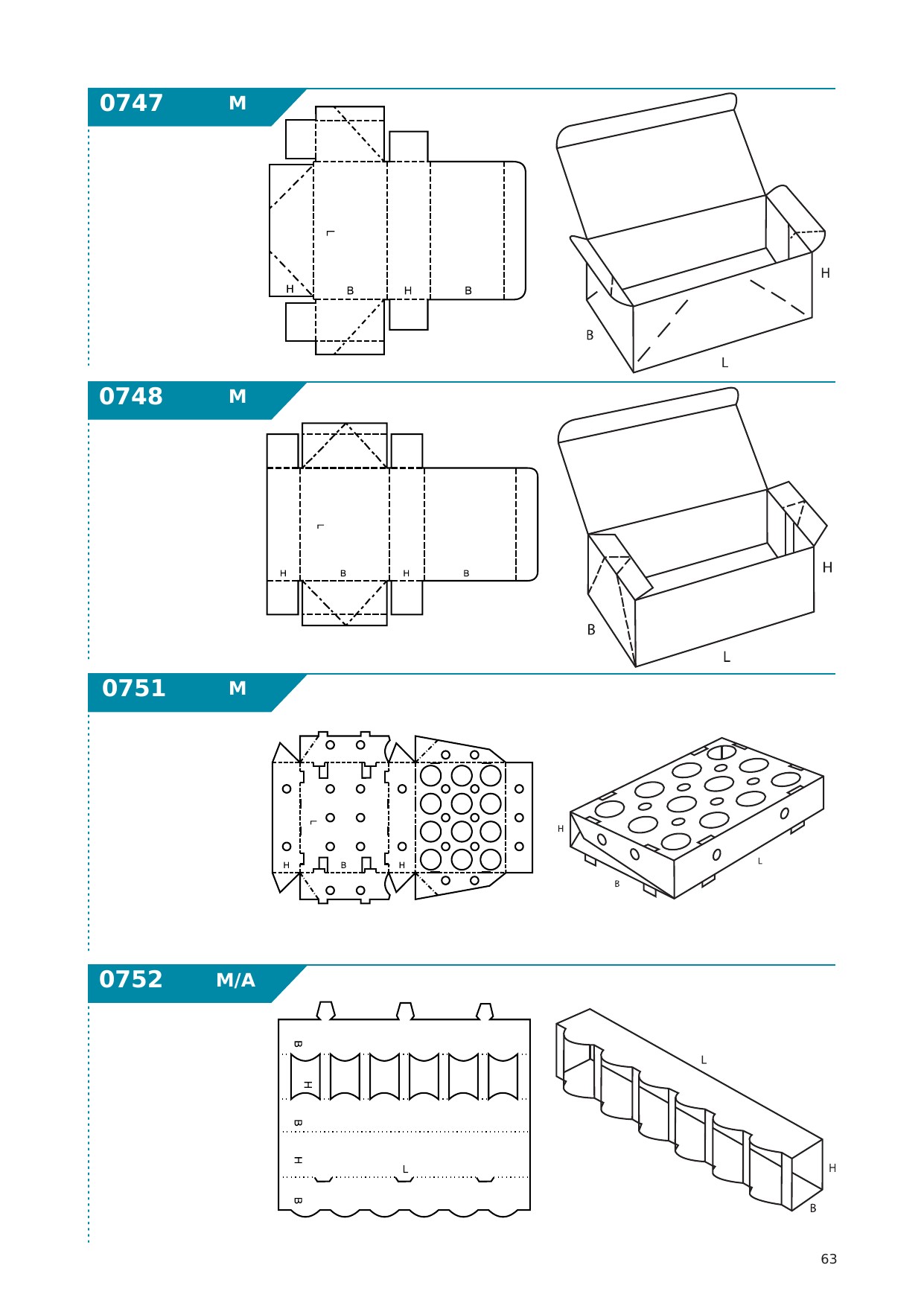 0747 M

L

H B H B

H

B

L

0748 M

L

H B H B

H

B

L

0751 M

L

H B H

H

L

B

0752 M/A

B

H

B

H

L

B

L

H

B

63