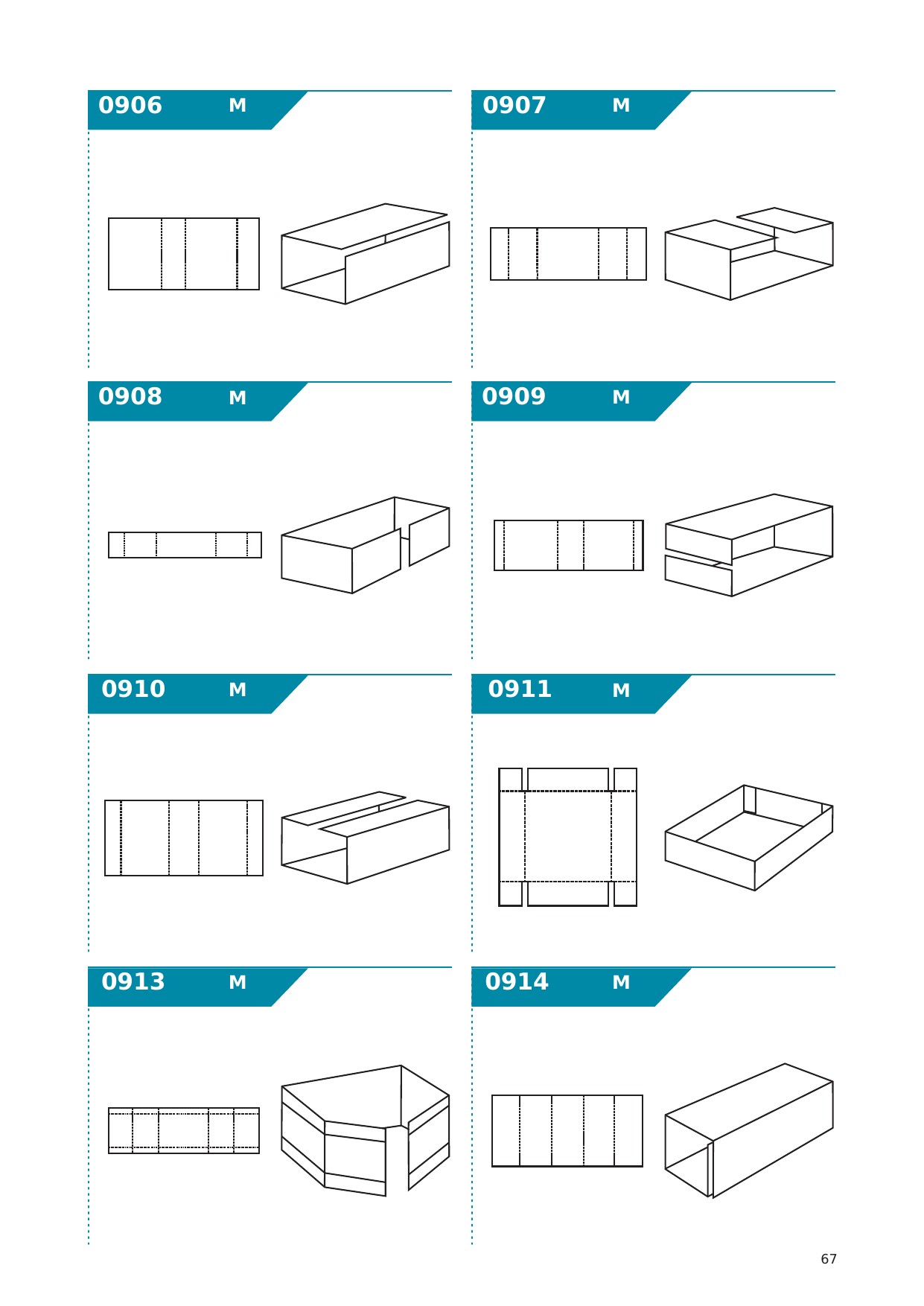 0906 M

0907 M

0908 M

0909 M

0910 M

0911 M

0913 M

0914 M

67