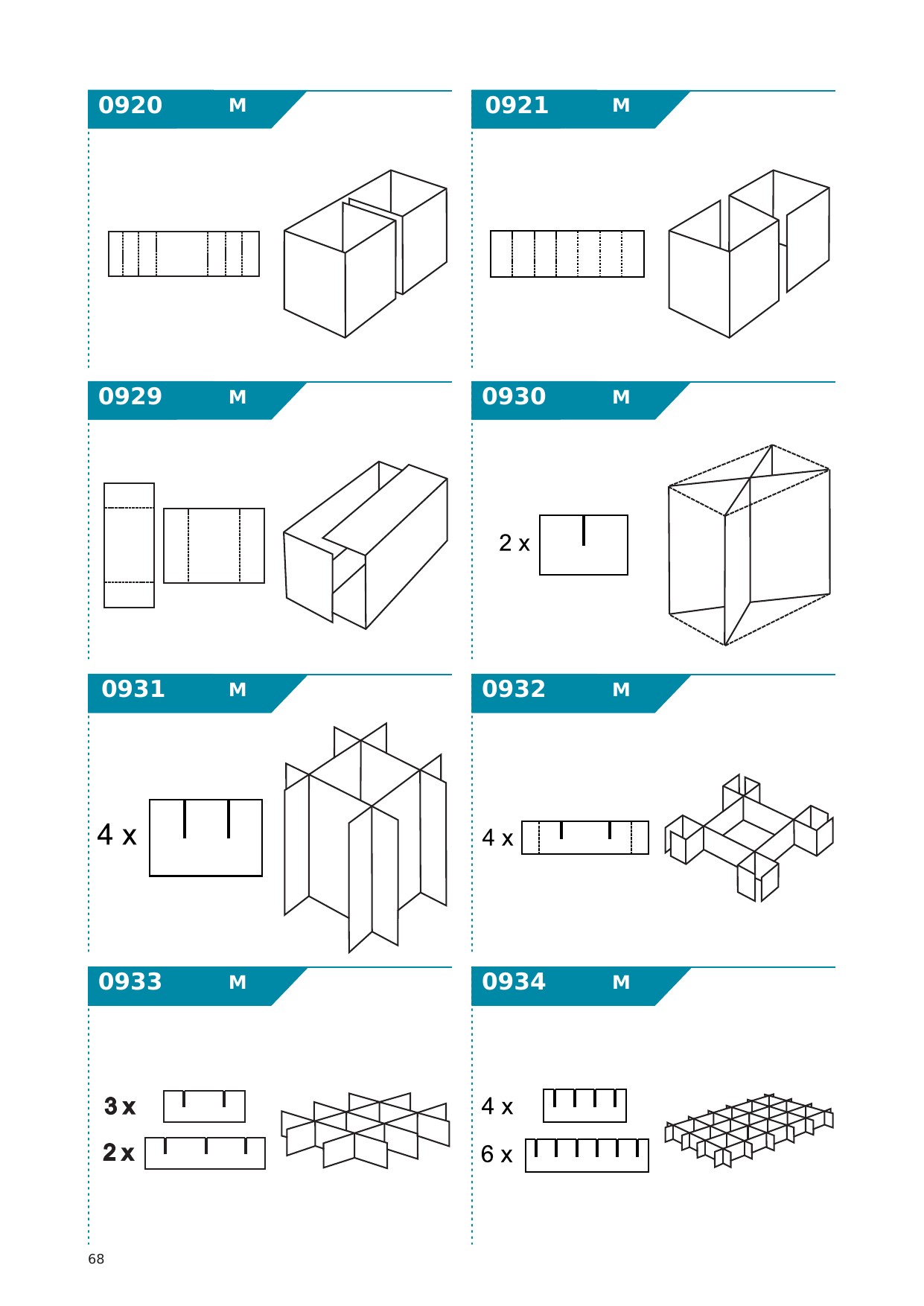 0920 M

0921 M

0929 M

0930 M

2 x

0931 M

4 x

0932 M

4 x

0933 M

3 x

2 x

0934 M

4 x

6 x

68