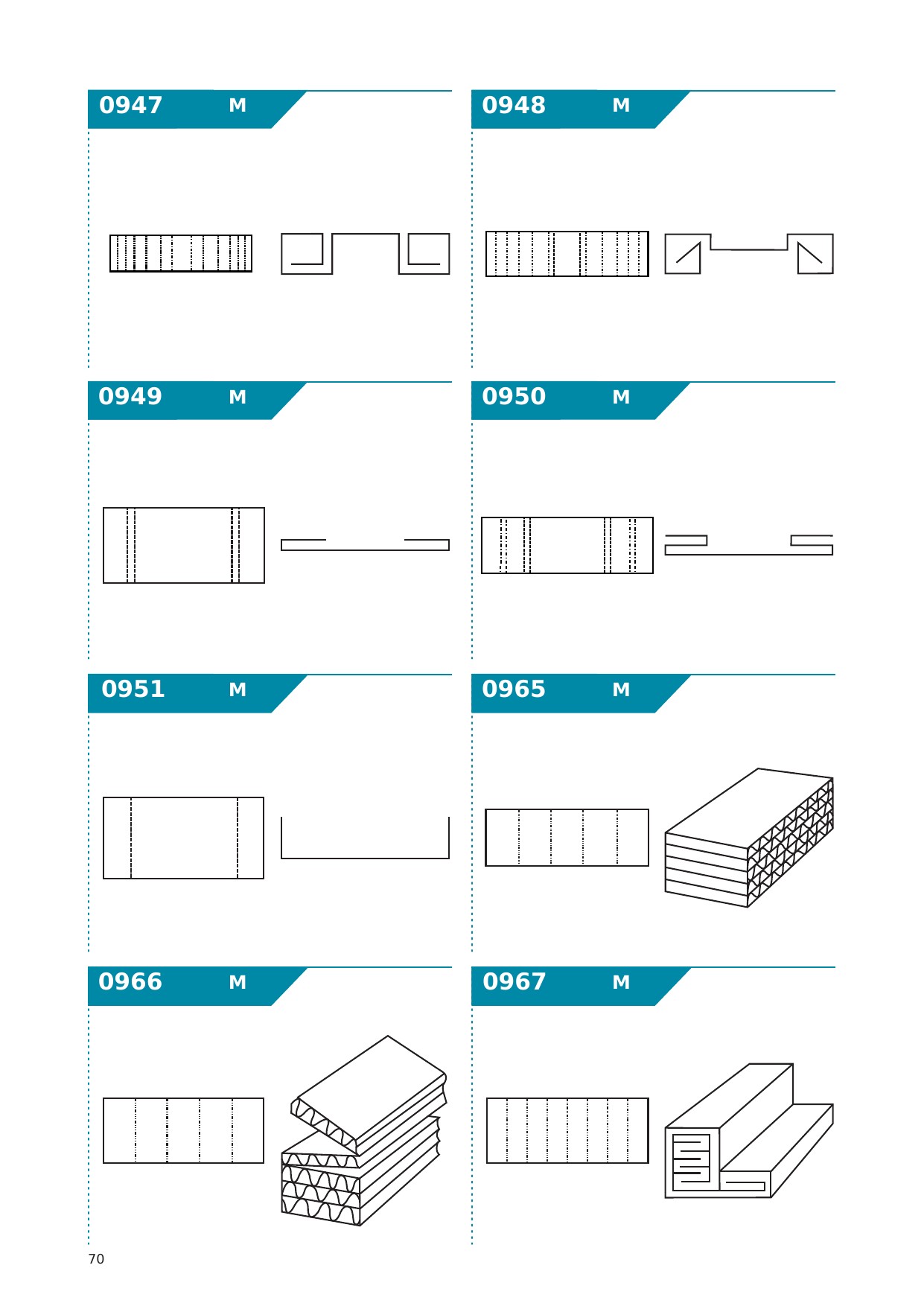 0947 M

0948 M

0949 M

0950 M

0951 M

0965 M

0966 M

0967 M

70